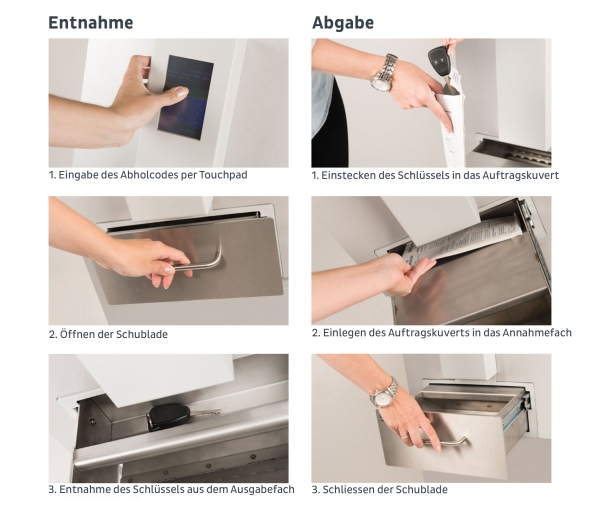 Entnahme

1. Eingabe des Abholcodes per Touchpad

2. Öffnen der Schublade

3. Entnahme des Schlüssels aus dem Ausgabefach

Abgabe

1. Einstecken des Schlüssels in das Auftragskuvert

2. Einlegen des Auftragskuverts in das Annahmefach

3. Schliessen der Schublade